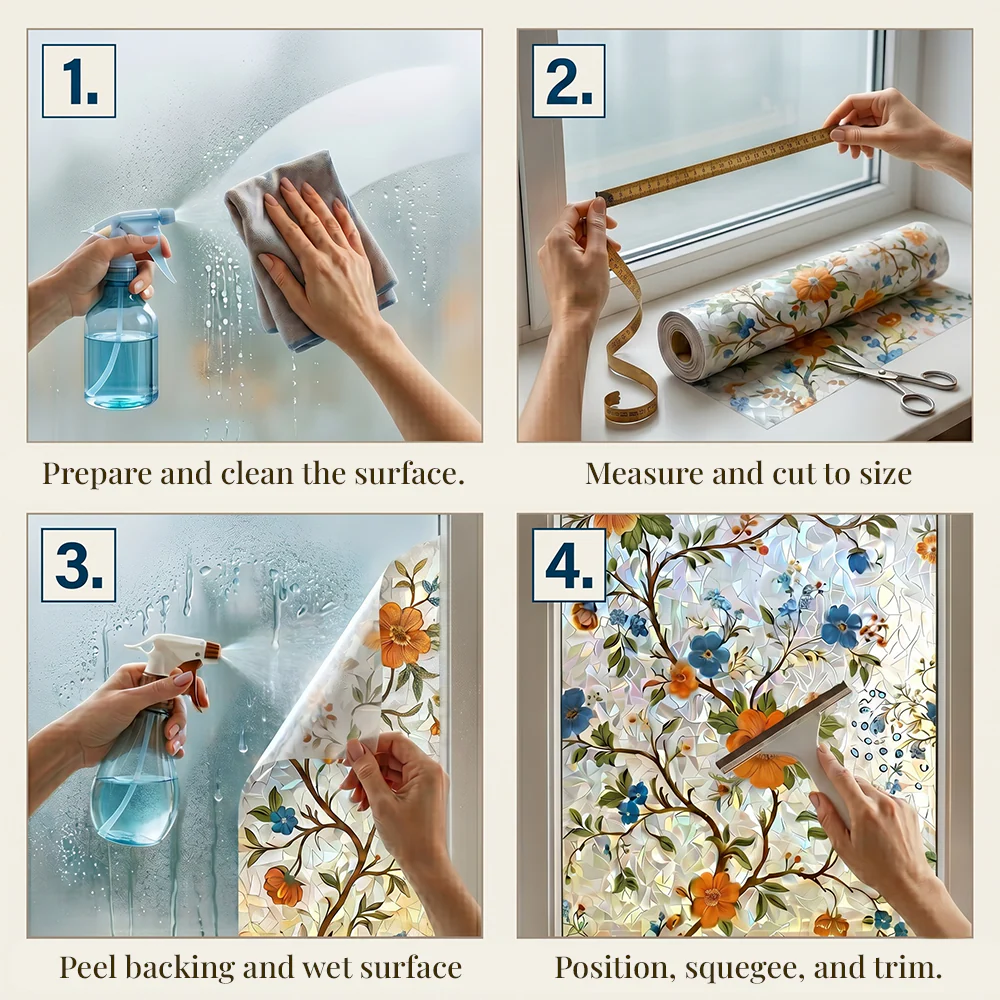 1.

Prepare and clean the surface.

2.

Measure and cut to size

3.

Peel backing and wet surface

4.

Position, squegee, and trim.